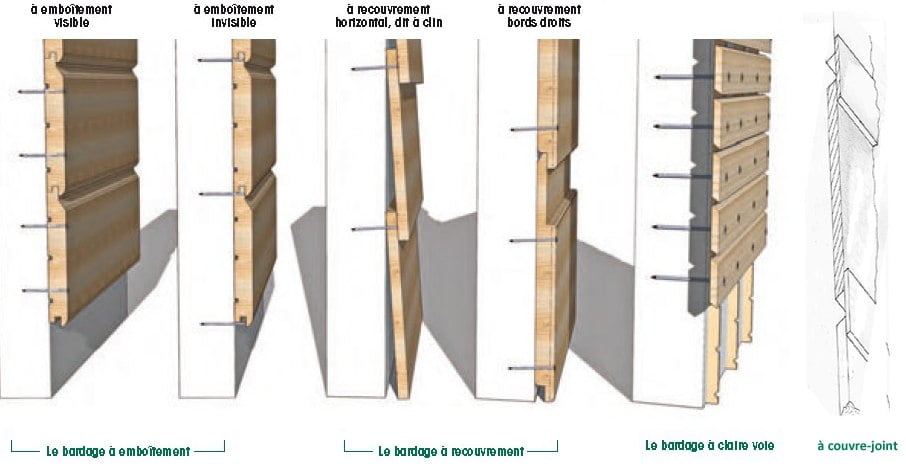 à emboîtement visible

à emboîtement invisible

à recouvrement horizontal, dit à clin

à recouvrement bords droits

Le bardage à emboîtement

Le bardage à recouvrement

Le bardage à claire voie

à couvre-joint