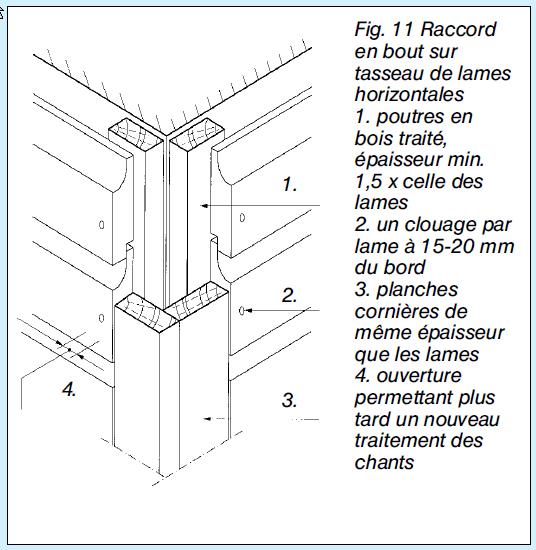 1.

2.

4.

3.

Fig. 11 Raccord en bout sur tasseau de lames horizontales
1. poutres en bois traité, épaisseur min. 1,5 x celle des lames
2. un clouage par lame à 15-20 mm du bord
3. planches cornières de même épaisseur que les lames
4. ouverture permettant plus tard un nouveau traitement des chants